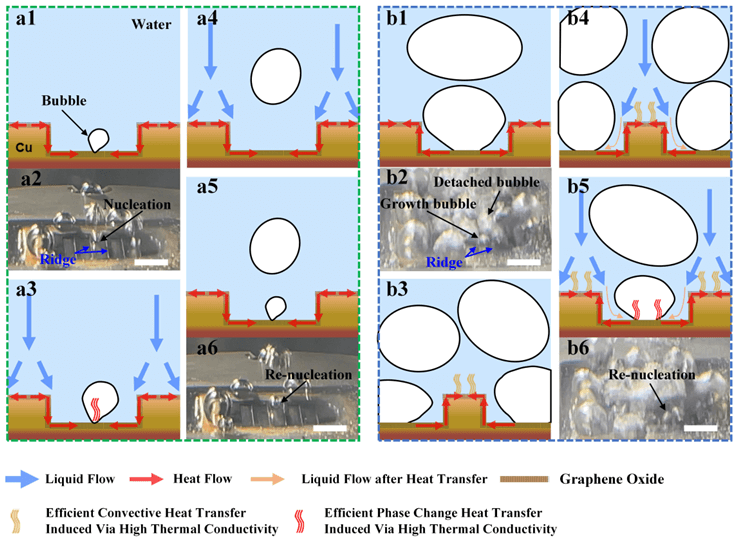 a1
Water
Bubble
Cu
a2
Nucleation
Ridge
a3
a4
a5
a6
Re-nucleation
b1
b2
Detached bubble
Growth bubble
Ridge
b3
b4
b5
b6
Re-nucleation

Liquid Flow
Heat Flow
Liquid Flow after Heat Transfer
Graphene Oxide
Efficient Convective Heat Transfer Induced Via High Thermal Conductivity
Efficient Phase Change Heat Transfer Induced Via High Thermal Conductivity